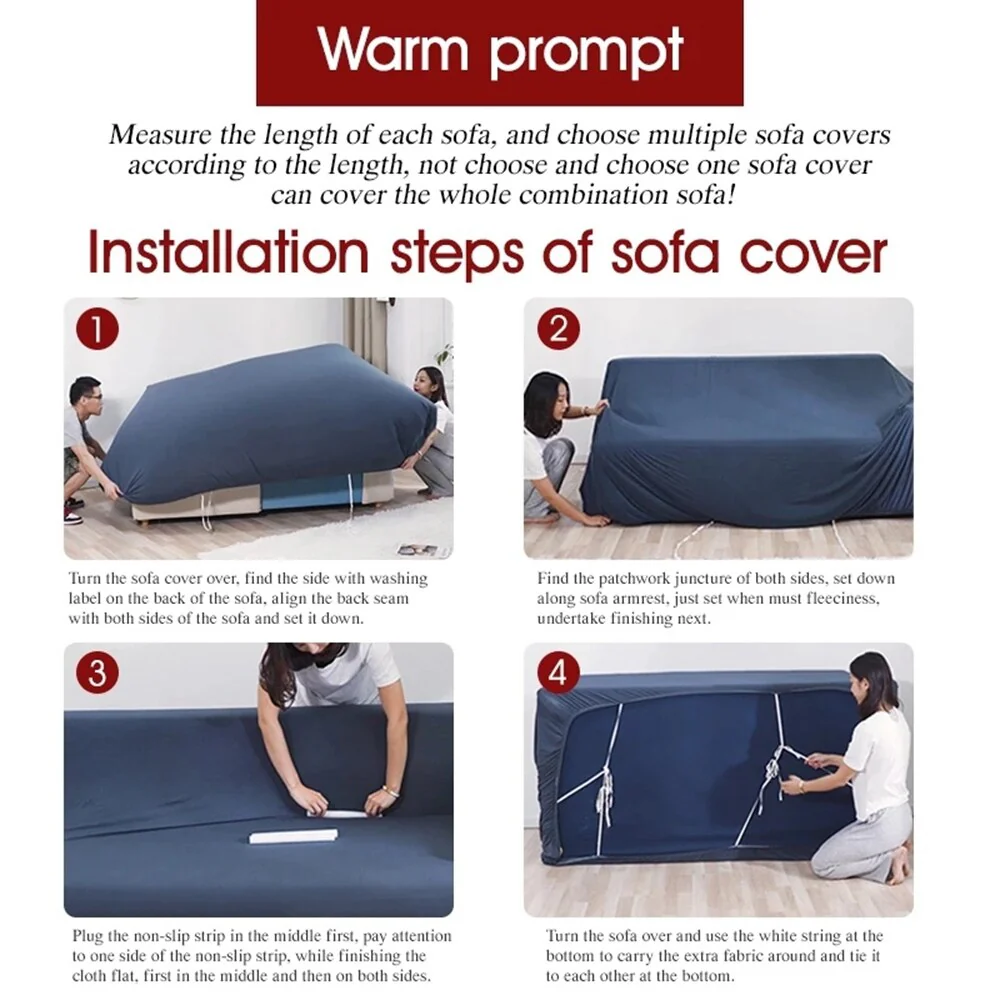 Warm prompt

Measure the length of each sofa, and choose multiple sofa covers according to the length, not choose and choose one sofa cover can cover the whole combination sofa!

Installation steps of sofa cover

1

Turn the sofa cover over, find the side with washing label on the back of the sofa, align the back seam with both sides of the sofa and set it down.

2

Find the patchwork juncture of both sides, set down along sofa armrest, just set when must fleeciness, undertake finishing next.

3

Plug the non-slip strip in the middle first, pay attention to one side of the non-slip strip, while finishing the cloth flat, first in the middle and then on both sides.

4

Turn the sofa over and use the white string at the bottom to carry the extra fabric around and tie it to each other at the bottom.